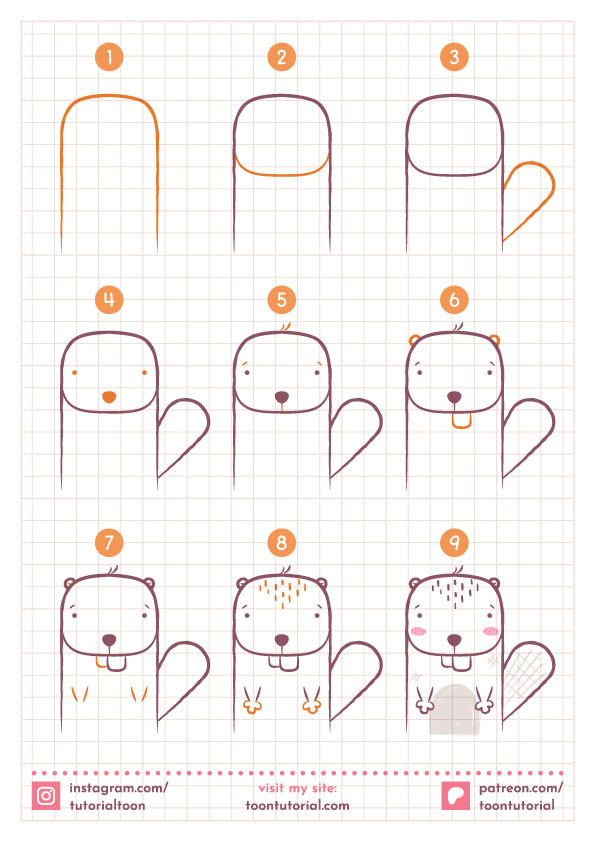 1
2
3
4
5
6
7
8
9

instagram.com/
tutorialtoon

visit my site:
toontutorial.com

patreon.com/
toontutorial