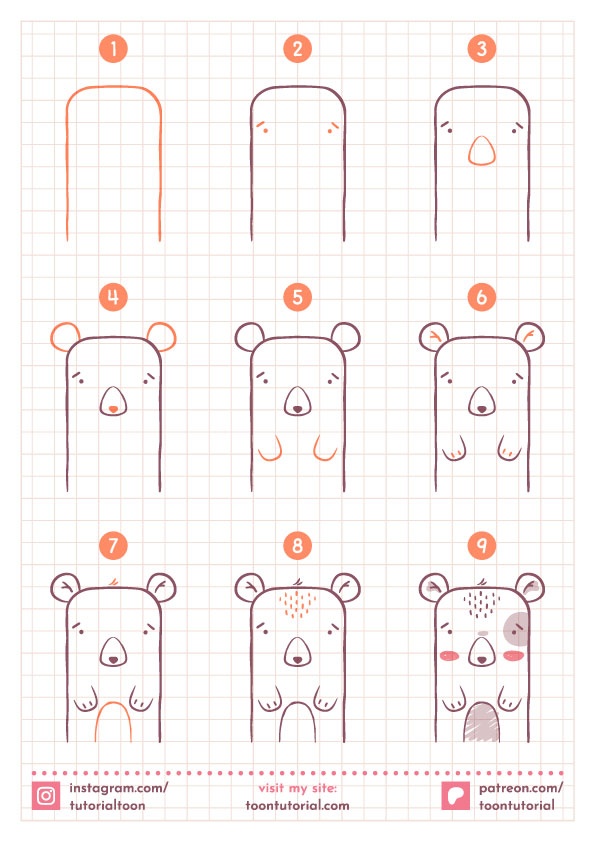 1
2
3
4
5
6
7
8
9

instagram.com/
tutorialtoon

visit my site:
toontutorial.com

patreon.com/
toontutorial