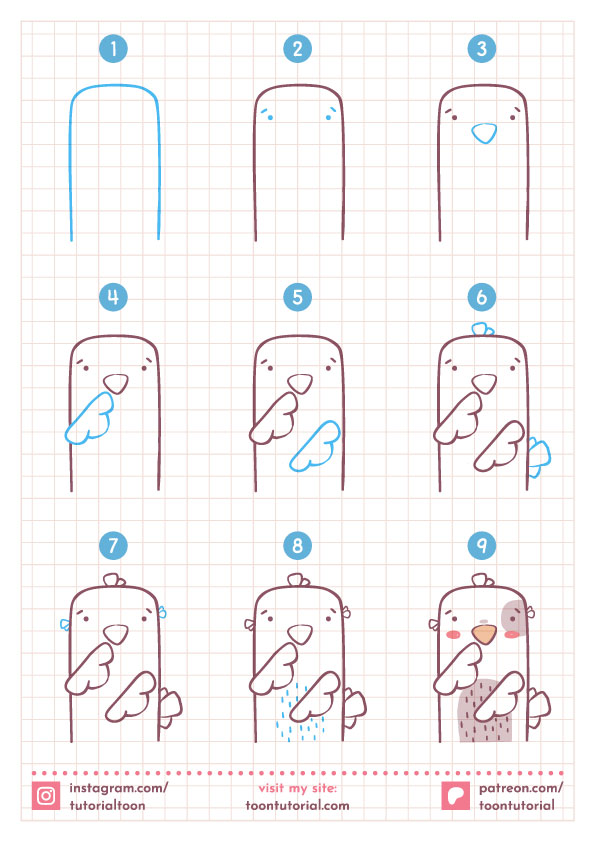 1
2
3
4
5
6
7
8
9

instagram.com/
tutorialtoon

visit my site:
toontutorial.com

patreon.com/
toontutorial