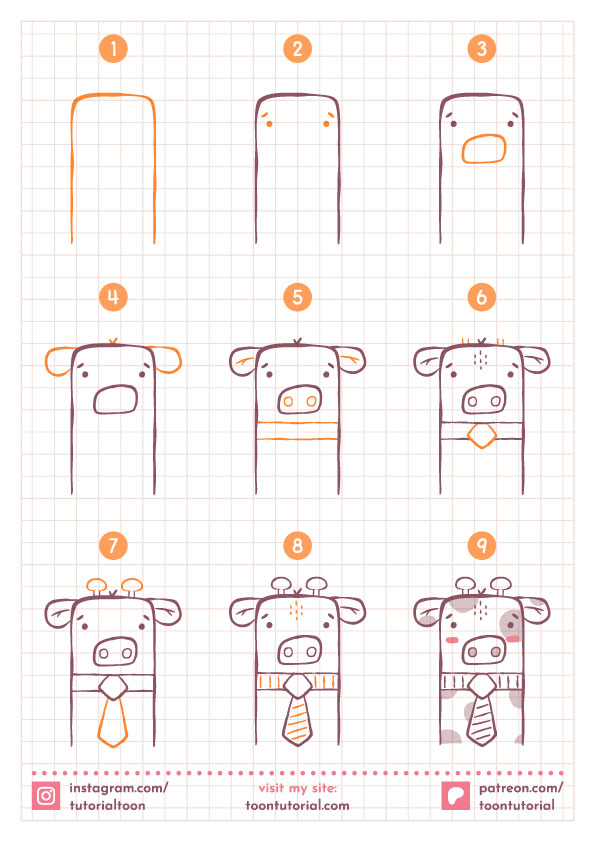 1
2
3
4
5
6
7
8
9

instagram.com/
tutorialtoon

visit my site:
toontutorial.com

patreon.com/
toontutorial