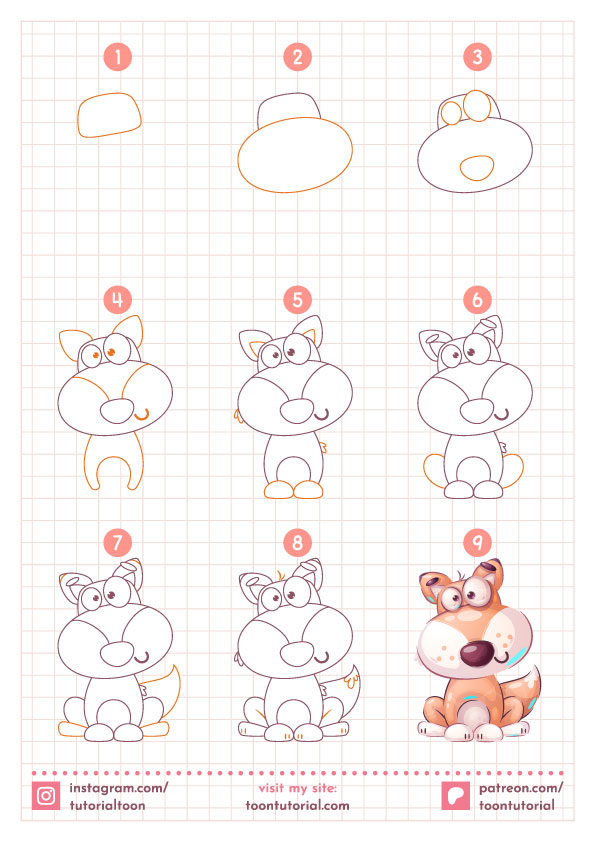 1

2

3

4

5

6

7

8

9

instagram.com/
tutorialtoon

visit my site:
toontutorial.com

patreon.com/
toontutorial